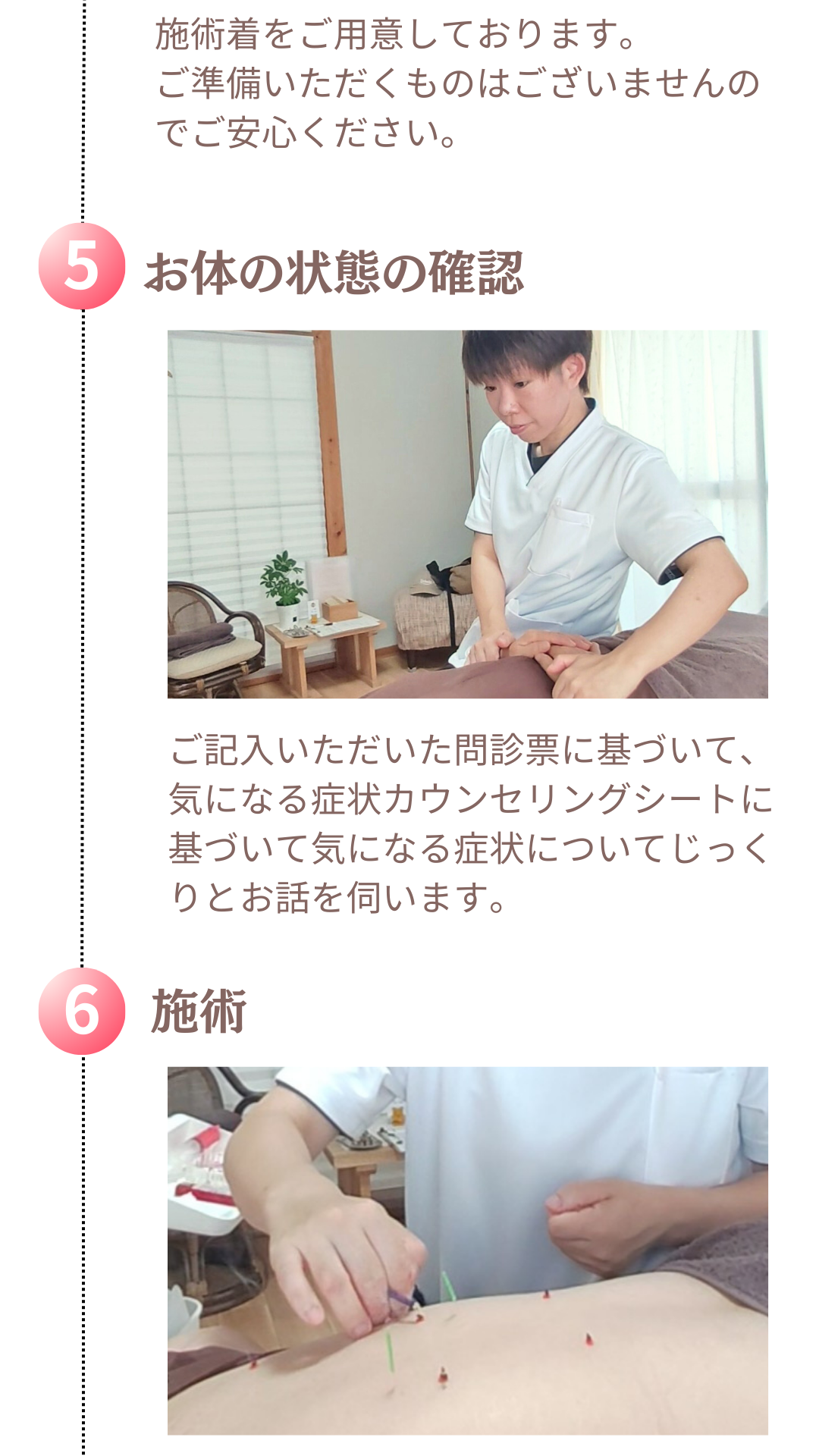 施術着をご用意しております。
ご準備いただくものはございませんのでご安心ください。

5 お体の状態の確認

ご記入いただいた問診票に基づいて、気になる症状カウンセリングシートに基づいて気になる症状についてじっくりとお話を伺います。

6 施術