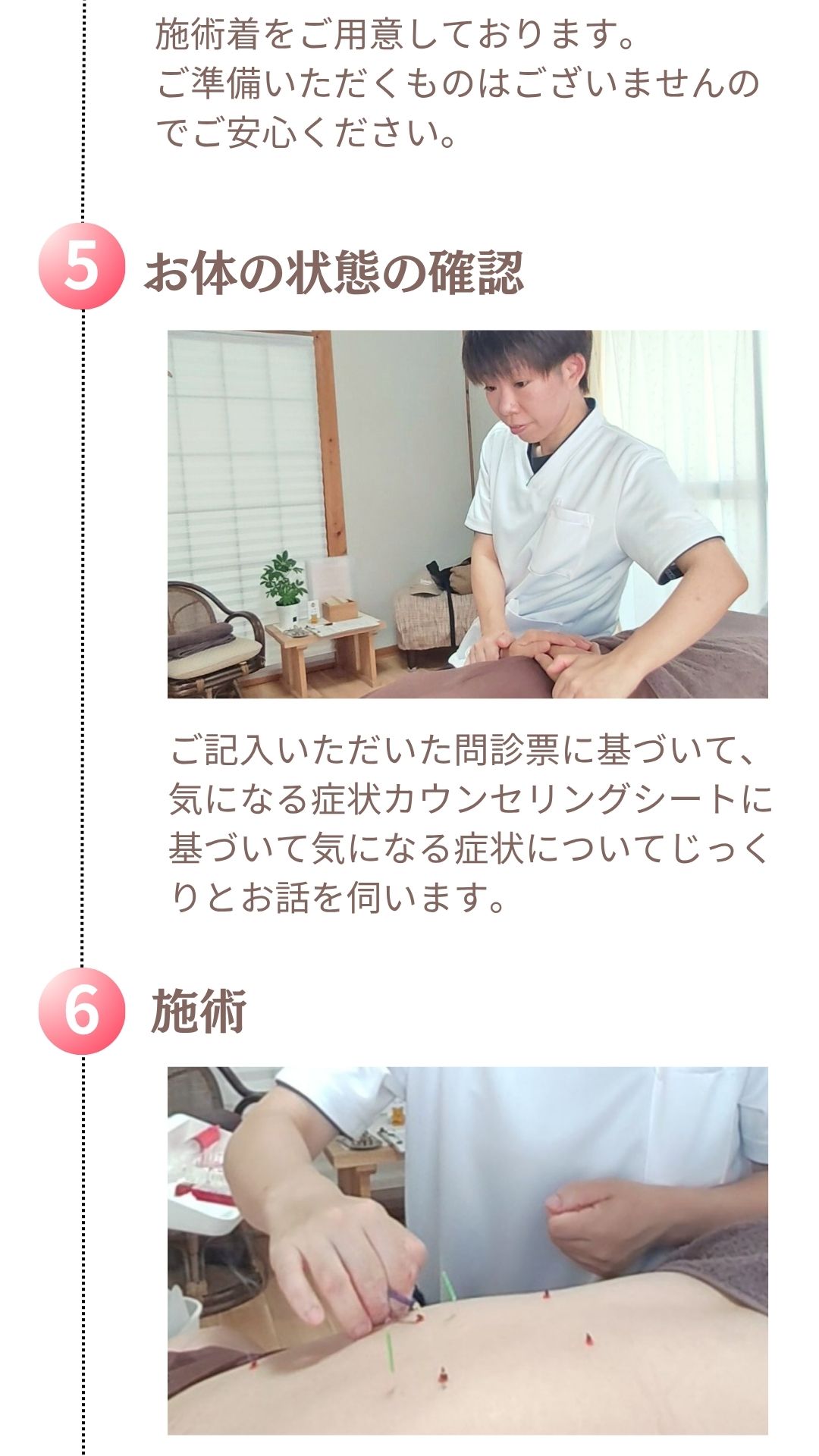 施術着をご用意しております。
ご準備いただくものはございませんのでご安心ください。

5 お体の状態の確認

ご記入いただいた問診票に基づいて、気になる症状カウンセリングシートに基づいて気になる症状についてじっくりとお話を伺います。

6 施術